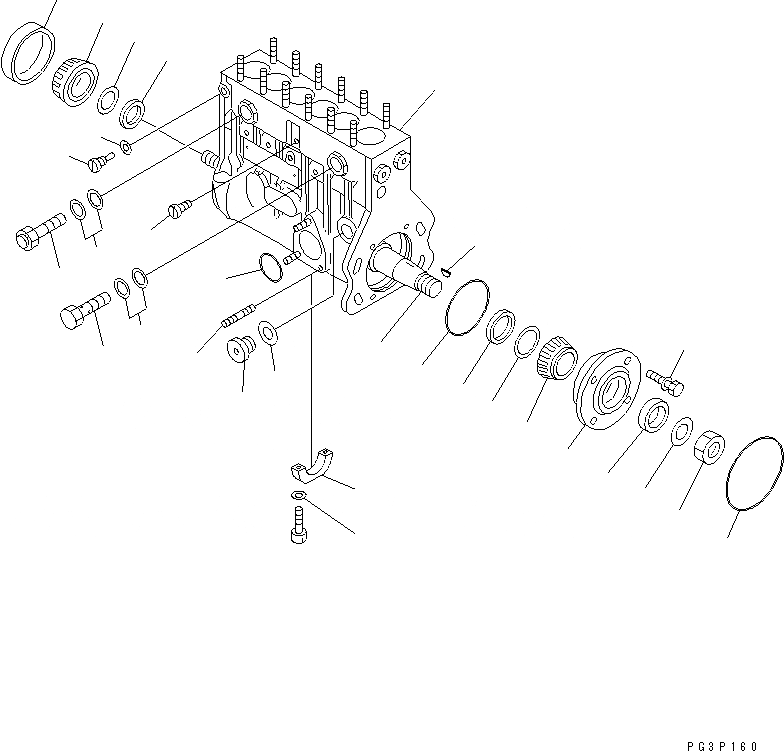 PG3P160