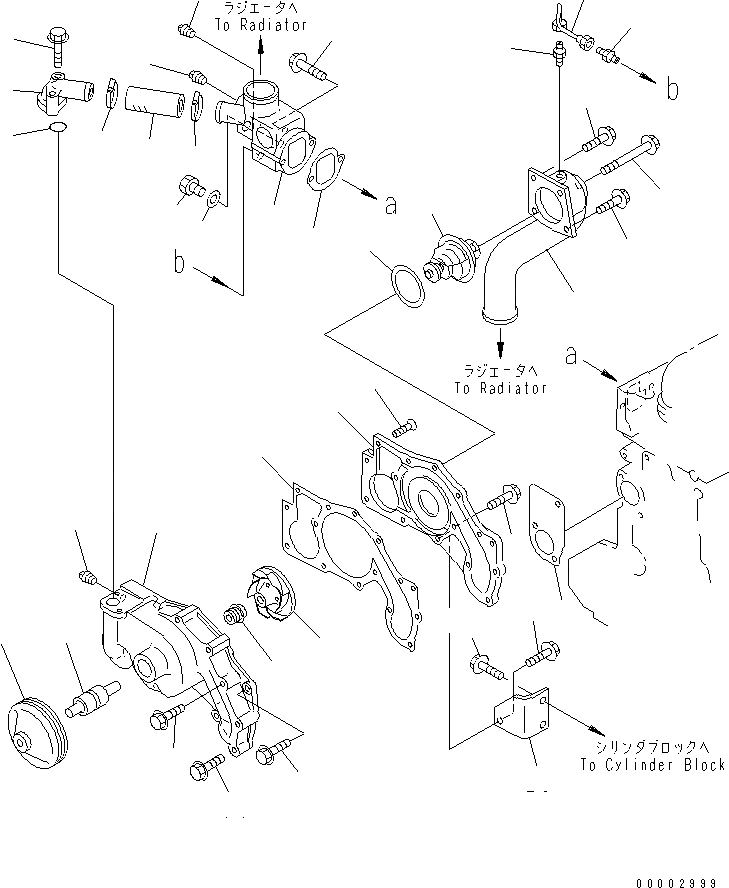 ラジエータへ
To Radiator

b

a

b

ラジエータへ
To Radiator

a

シリンダブロックへ
To Cylinder Block

00002999