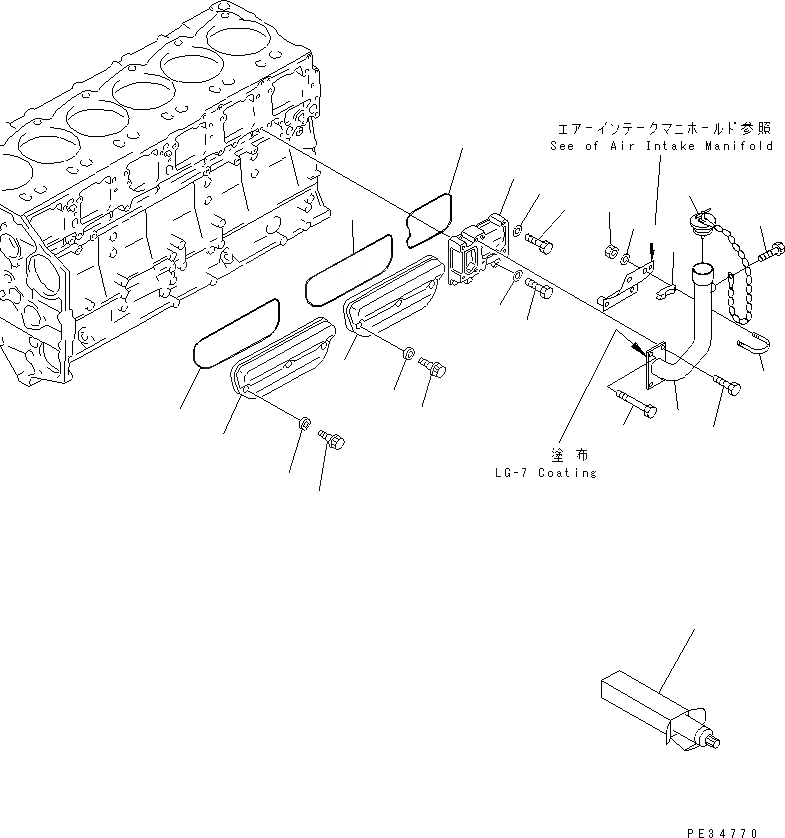 エアーインテークマニホールド参照
See of Air Intake Manifold

塗布
LG-7 Coating

PE34770