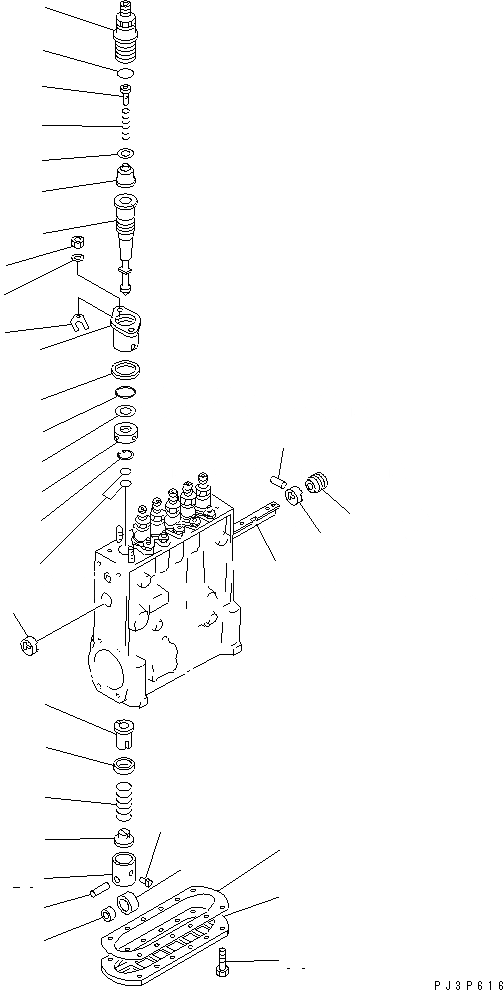 PJ3P616