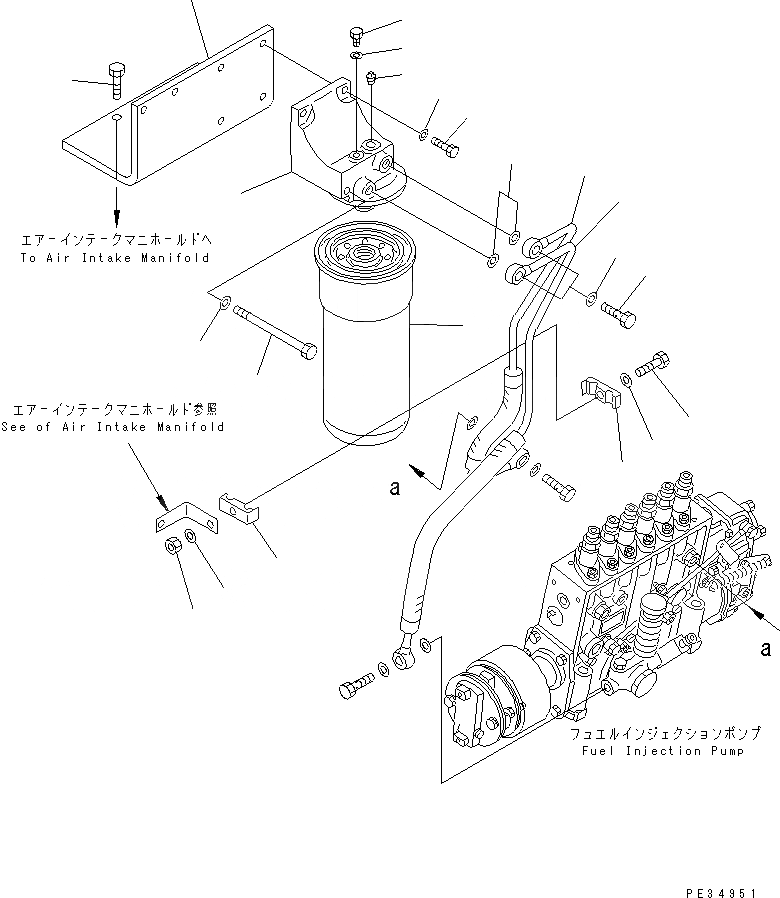 エアーインテークマニホールドへ
To Air Intake Manifold

エアーインテークマニホールド参照
See of Air Intake Manifold

a

a

フュエルインジェクションポンプ
Fuel Injection Pump

PE34951