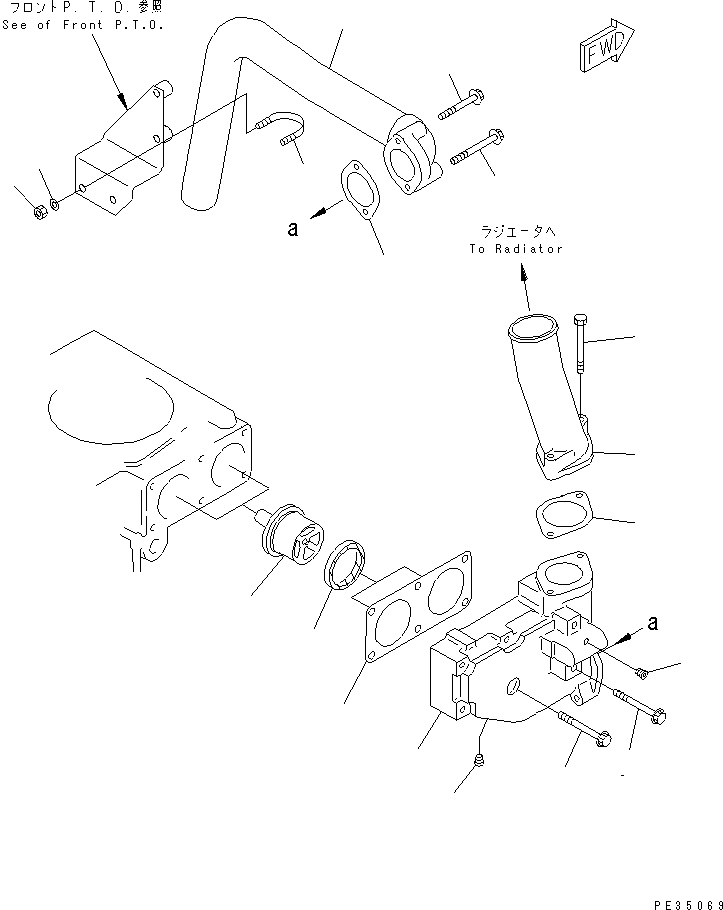 フロントP. T. O. 参照
See of Front P.T.O.

FWD

a

ラジエータへ
To Radiator

a

PE35069