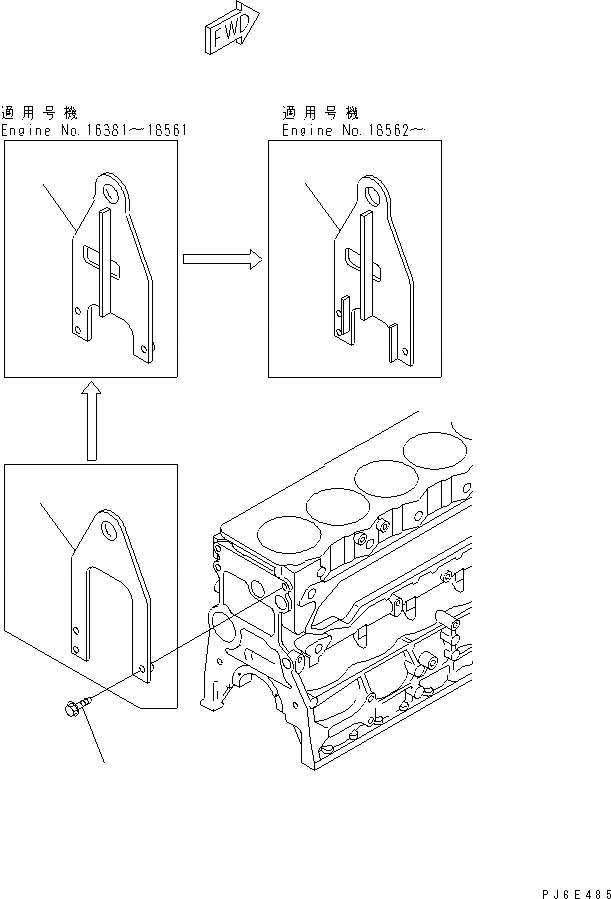 FWD

適用号機
Engine No.16381~16561

適用号機
Engine No.16562~

PJ6E485