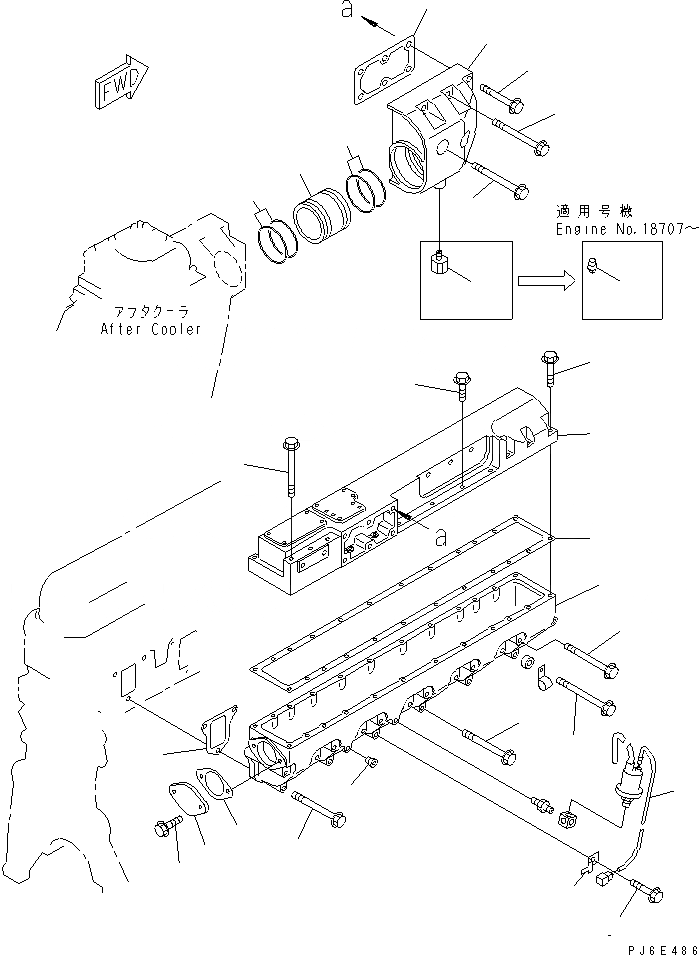 a

FWD

適用号機
Engine No. 18707～

アフタクーラ
After Cooler

a

PJ6E486