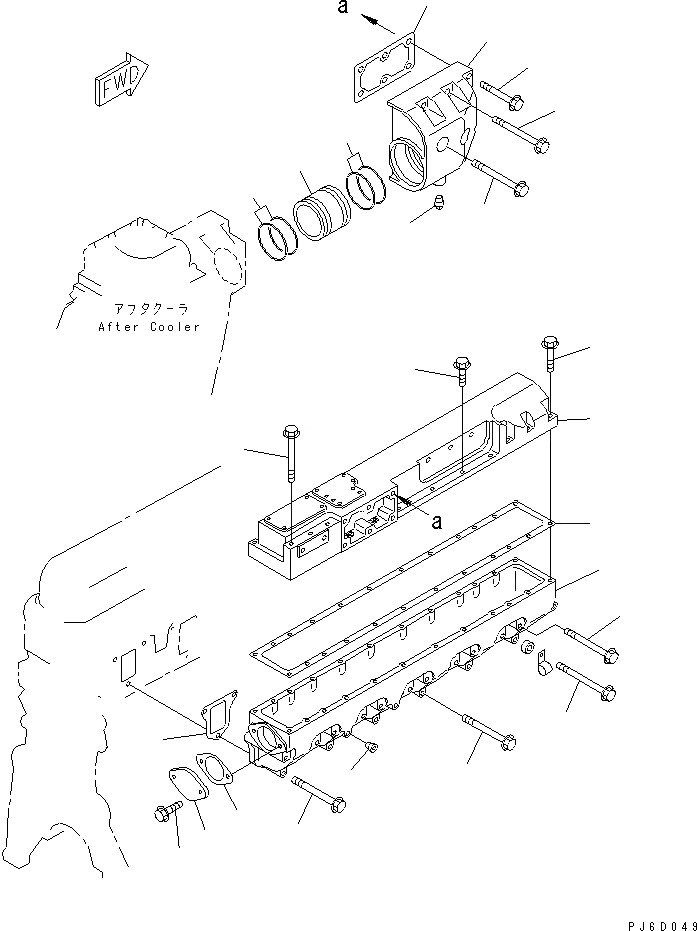 a

FWD

アフタクーラ
After Cooler

a

PJ6D049