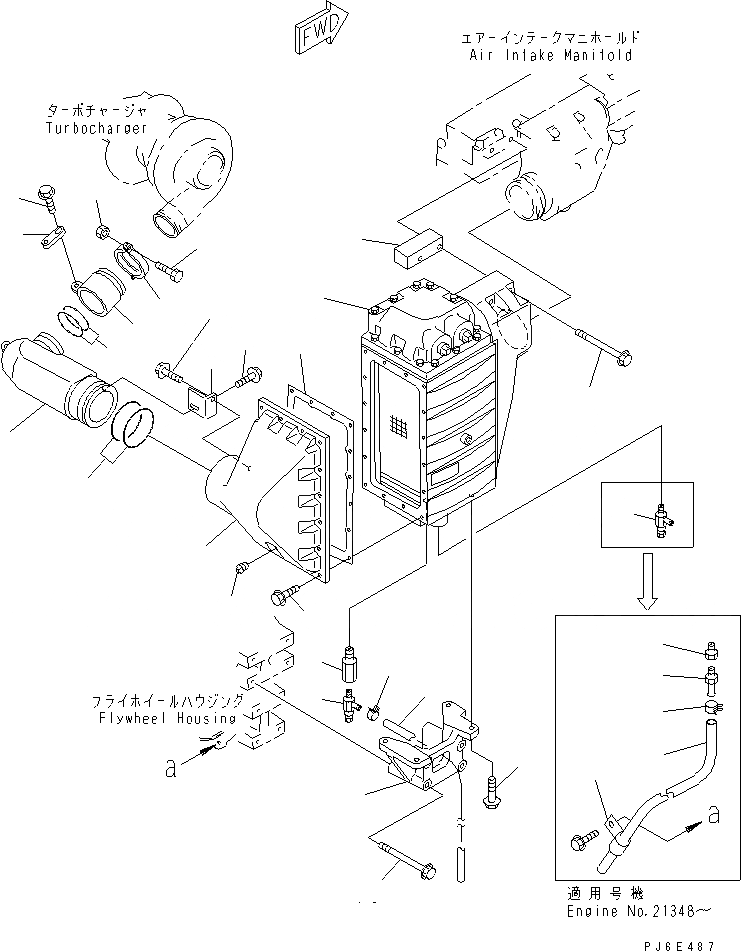 FWD

エアーインテークマニホールド
Air Intake Manifold

ターボチャージャ
Turbocharger

フライホイールハウジング
Flywheel Housing

a

a

適用号機
Engine No.21348～

PJ6E487