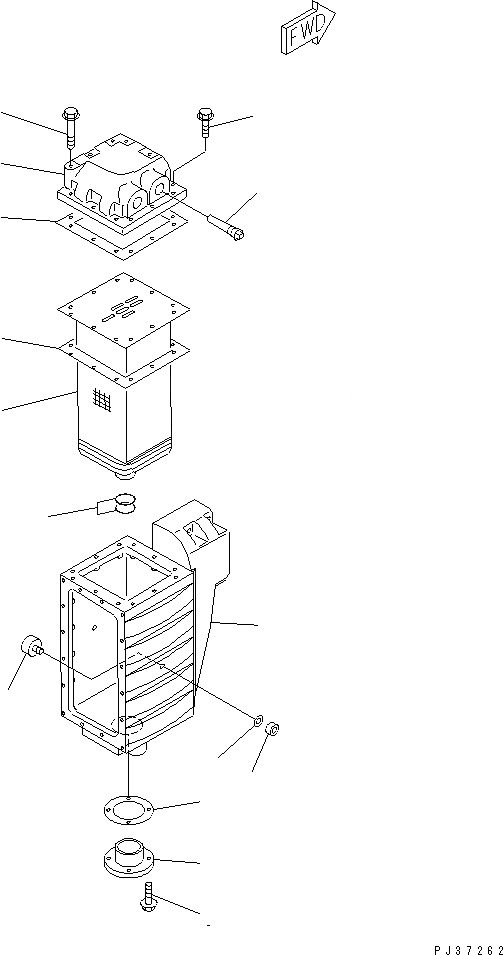 FWD

PJ37262