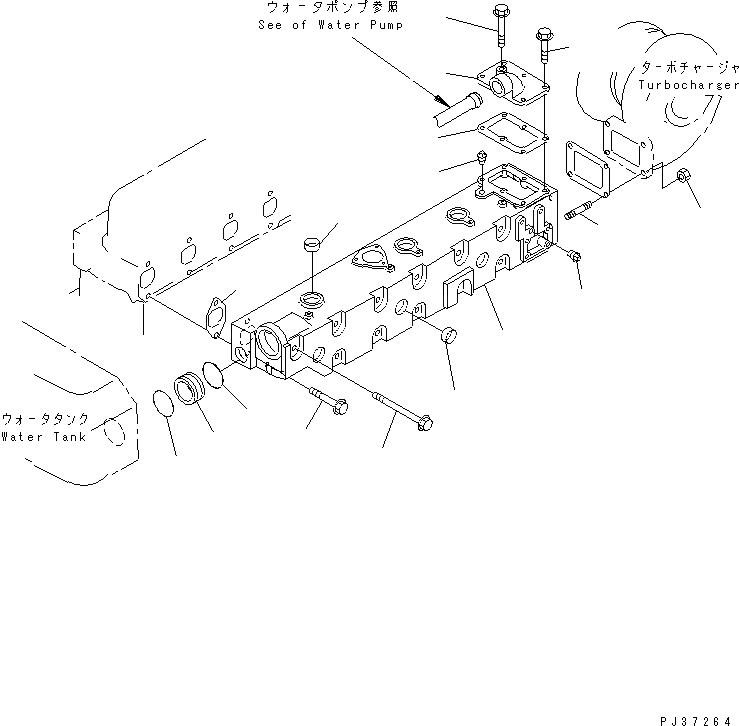 ウォータポンプ参照
See of Water Pump

ターボチャージャ
Turbocharger

ウォータタンク
Water Tank

PJ37264