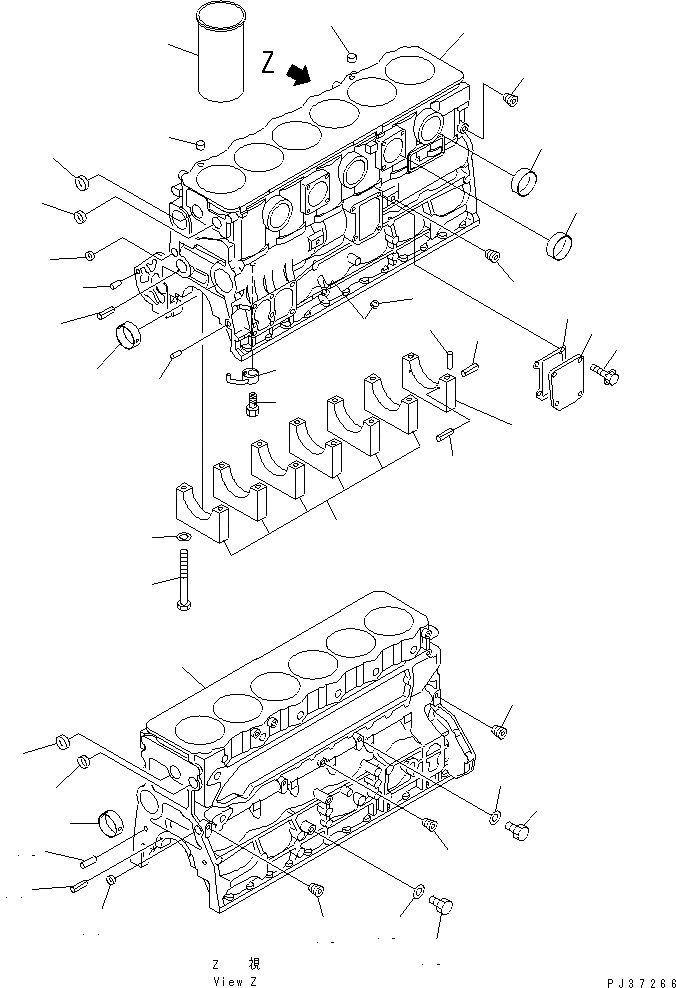 Z

Z 視
View Z

PJ37266