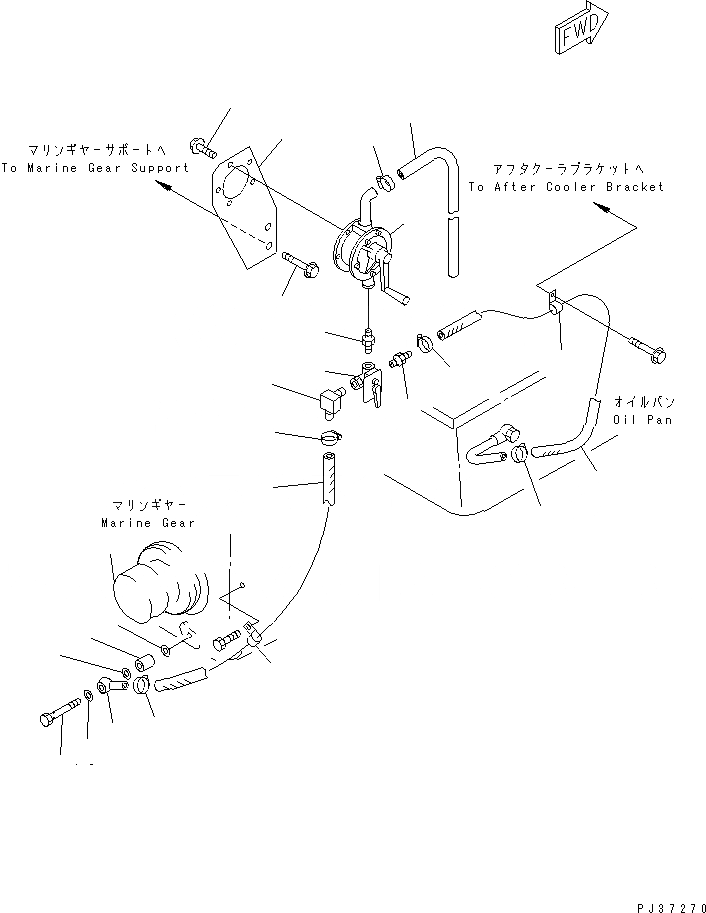 FWD

マリンギヤーサポートへ
To Marine Gear Support

アフタクーラブラケットへ
To After Cooler Bracket

オイルパン
Oil Pan

マリンギヤー
Marine Gear

PJ37270