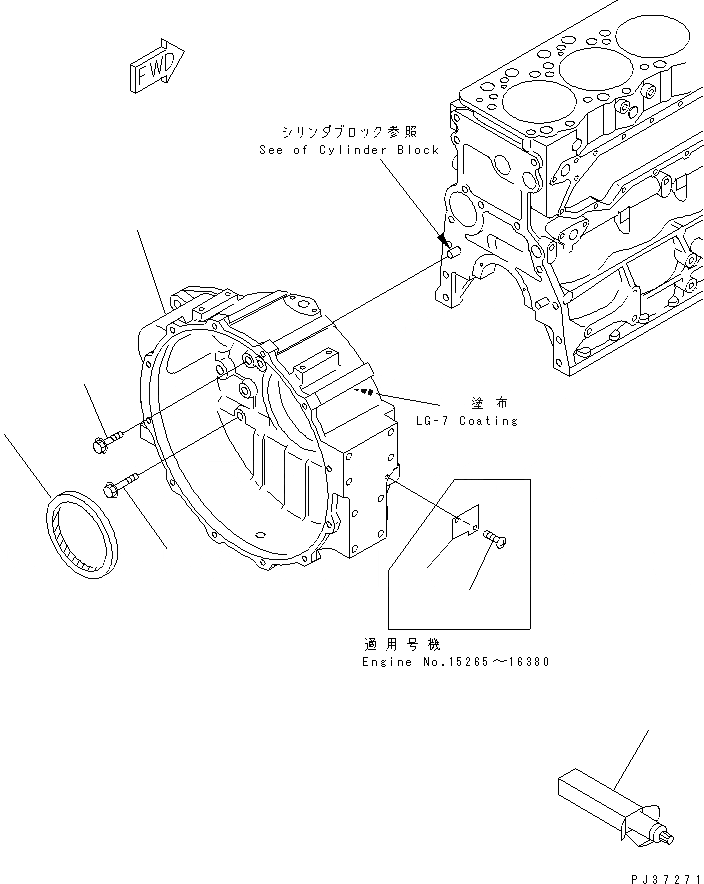 FWD

シリンダブロック参照
See of Cylinder Block

塗布
LG-7 Coating

適用号機
Engine No.15265～16380

PJ37271