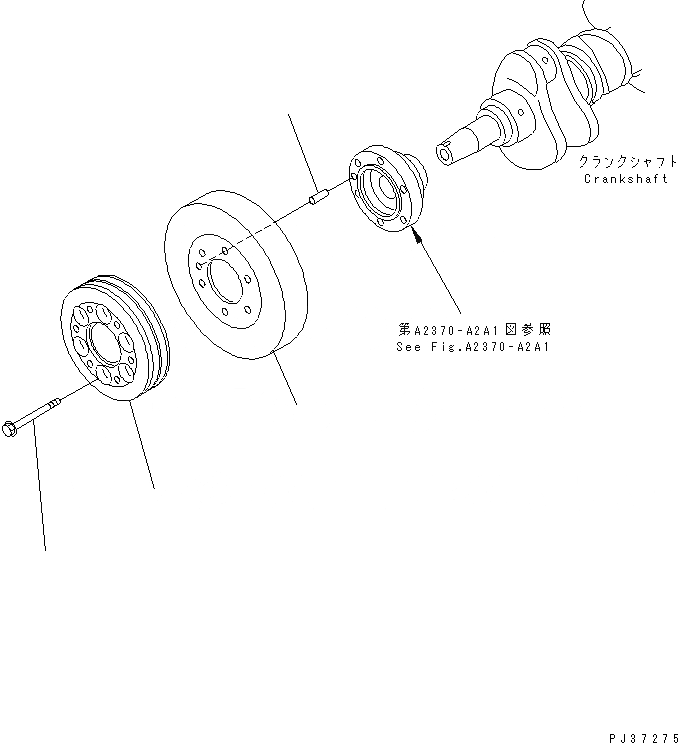 クランクシャフト
Crankshaft

第A2370-A2A1図参照
See Fig.A2370-A2A1

PJ37275