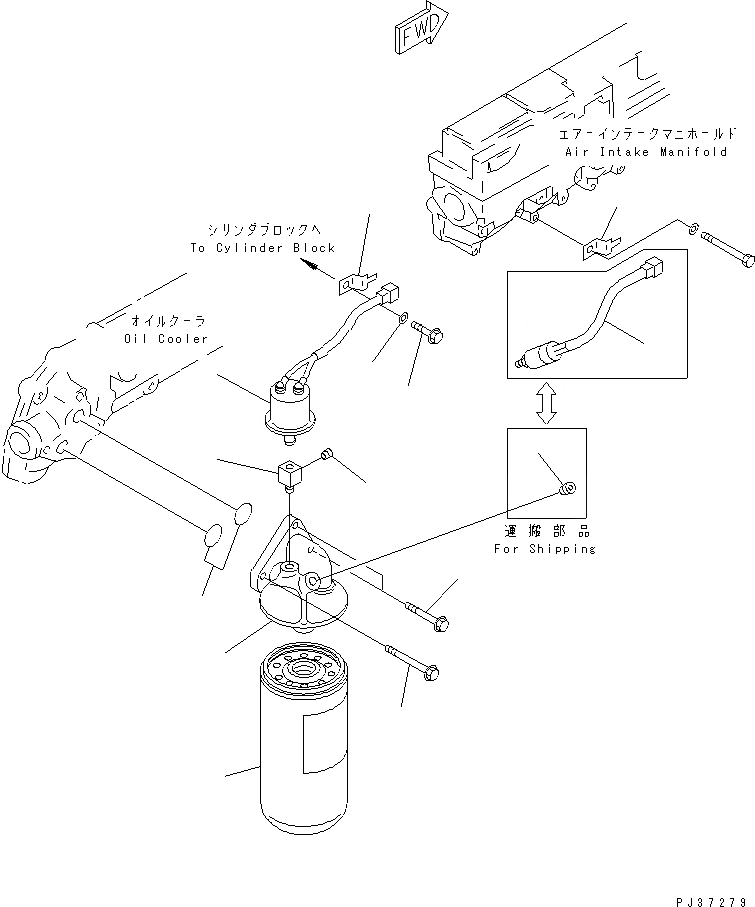 FWD

エアーインテークマニホールド
Air Intake Manifold

シリンダブロックへ
To Cylinder Block

オイルクーラ
Oil Cooler

運搬部品
For Shipping

PJ37279