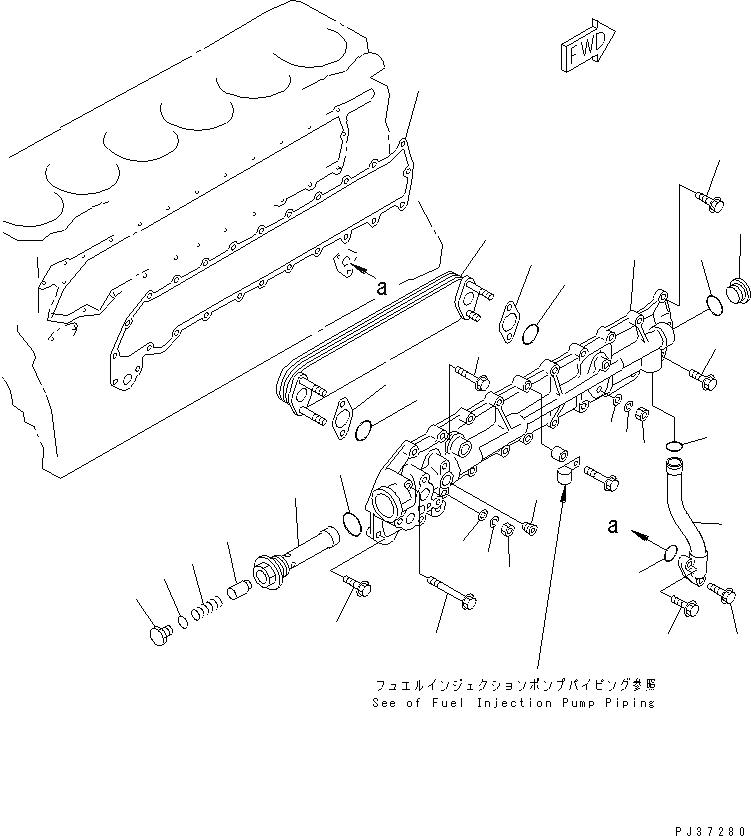 FWD

a

a

フュエルインジェクションポンプパイピング参照
See of Fuel Injection Pump Piping

PJ37280