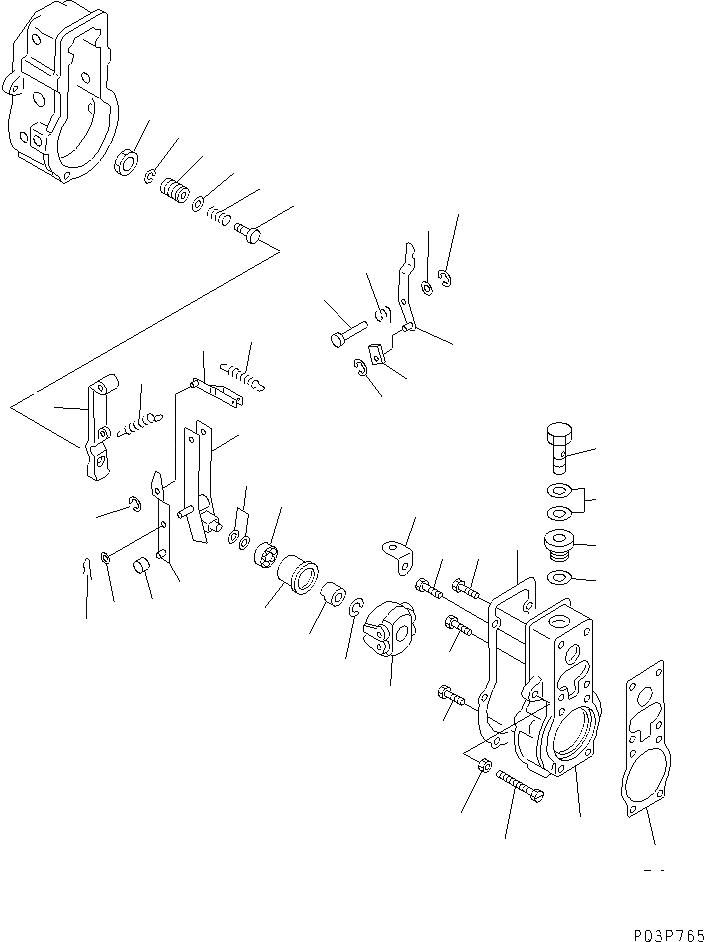 P03P765