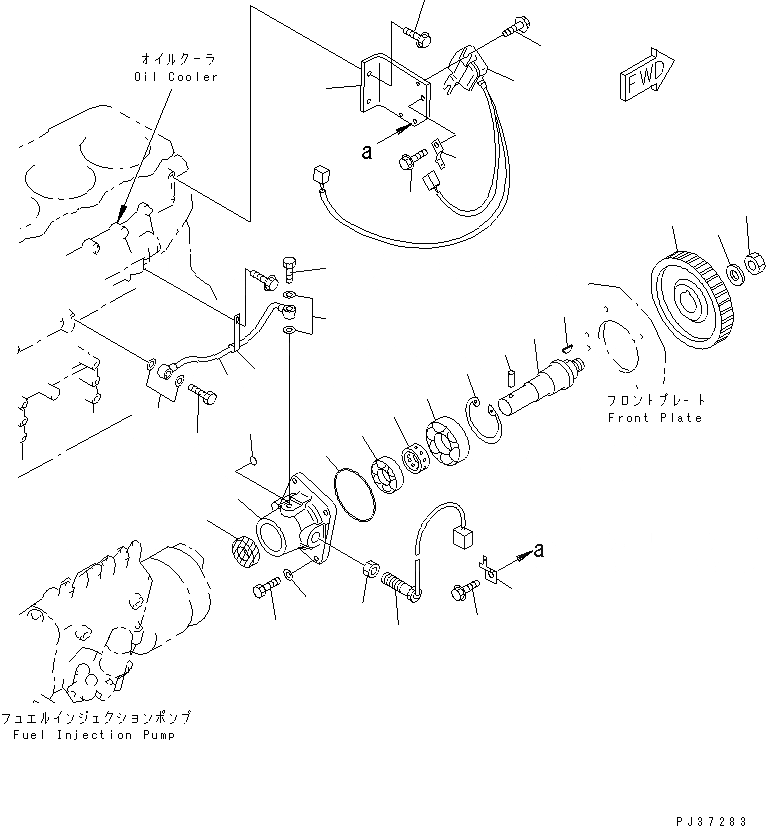 オイルクーラ
Oil Cooler

FWD

a

フロントプレート
Front Plate

a

フュエルインジェクションポンプ
Fuel Injection Pump

PJ37283