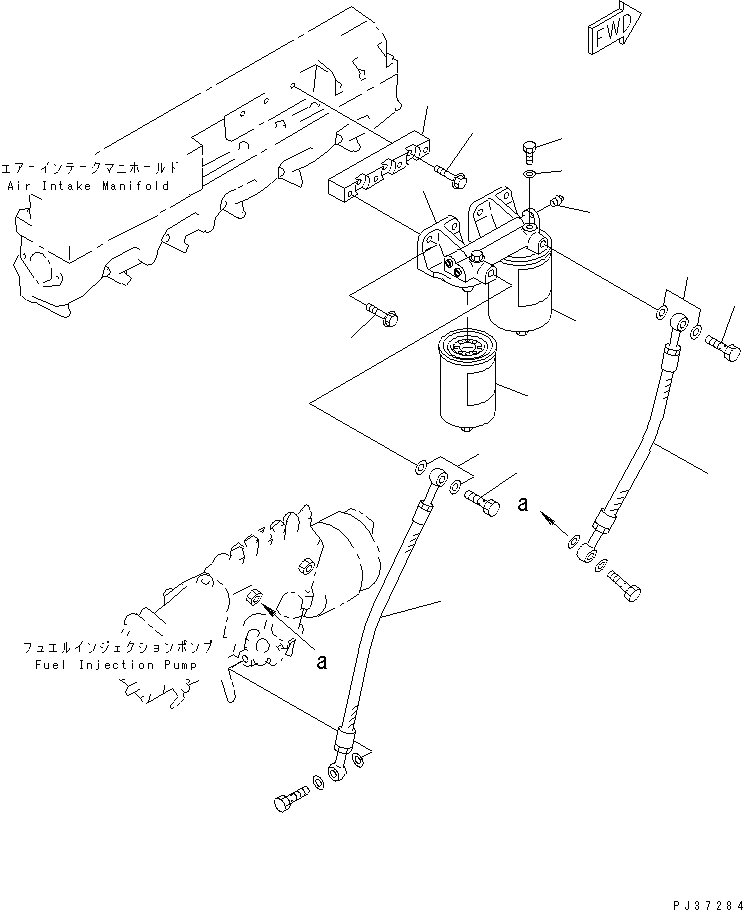 FWD

エアーインテークマニホールド
Air Intake Manifold

a

フュエルインジェクションポンプ
Fuel Injection Pump

a

PJ37284