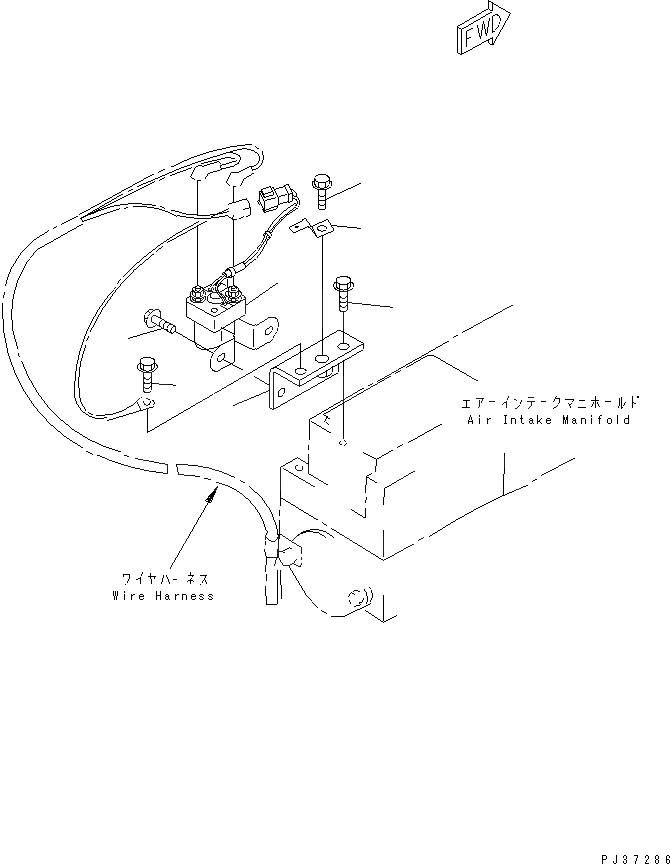 FWD

エアーインテークマニホールド
Air Intake Manifold

ワイヤハーネス
Wire Harness

PJ37286