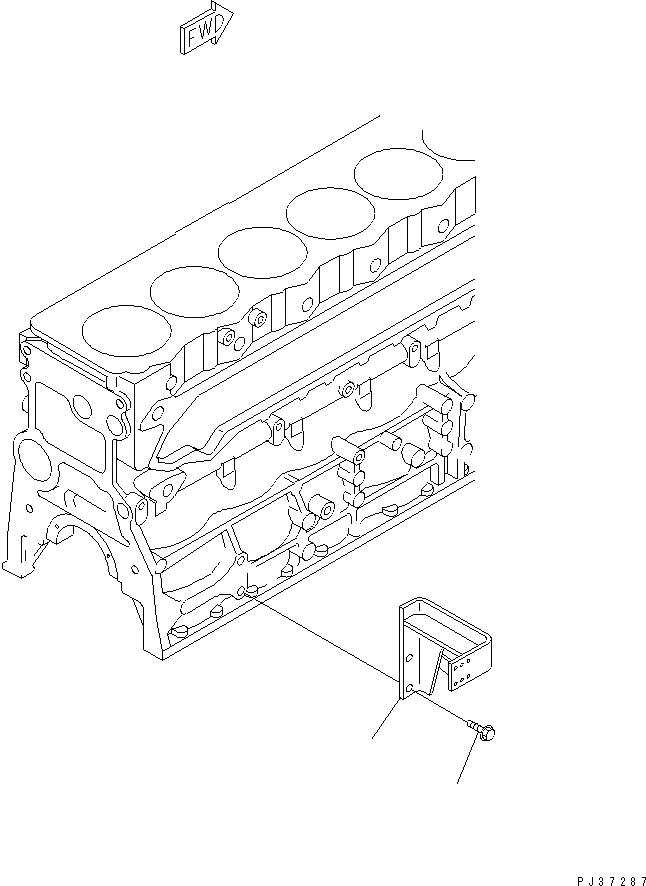 FWD

PJ37287