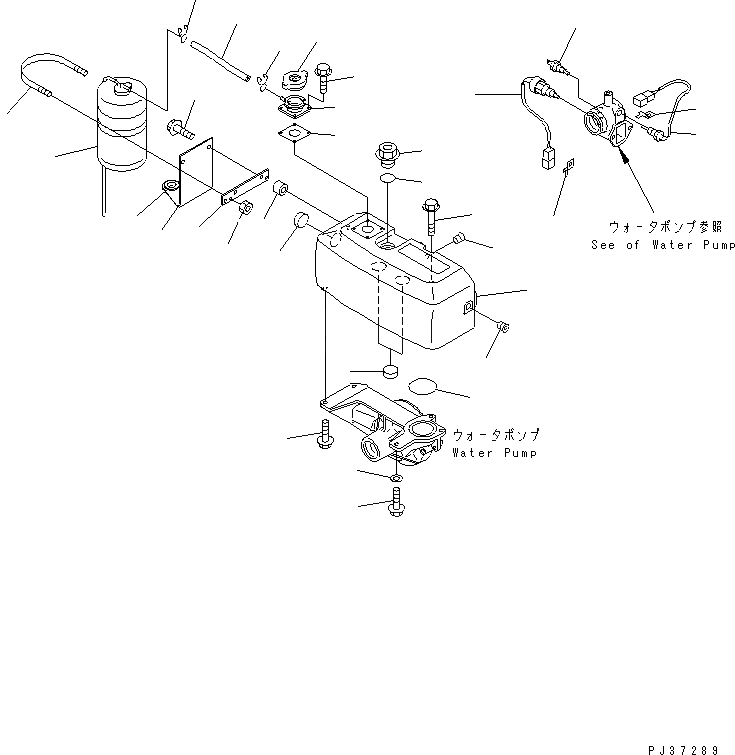 ウォータポンプ参照
See of Water Pump

ウォータポンプ
Water Pump

PJ37289