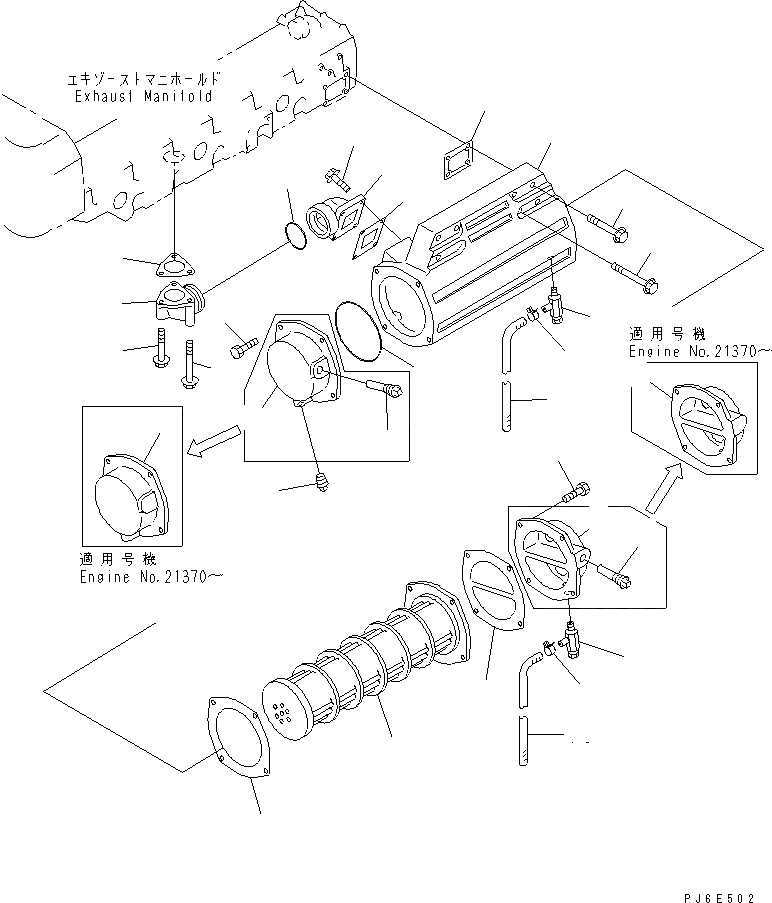 エキゾーストマニホールド
Exhaust Manifold

適用号機
Engine No.21370～

適用号機
Engine No.21370～

PJ6E502