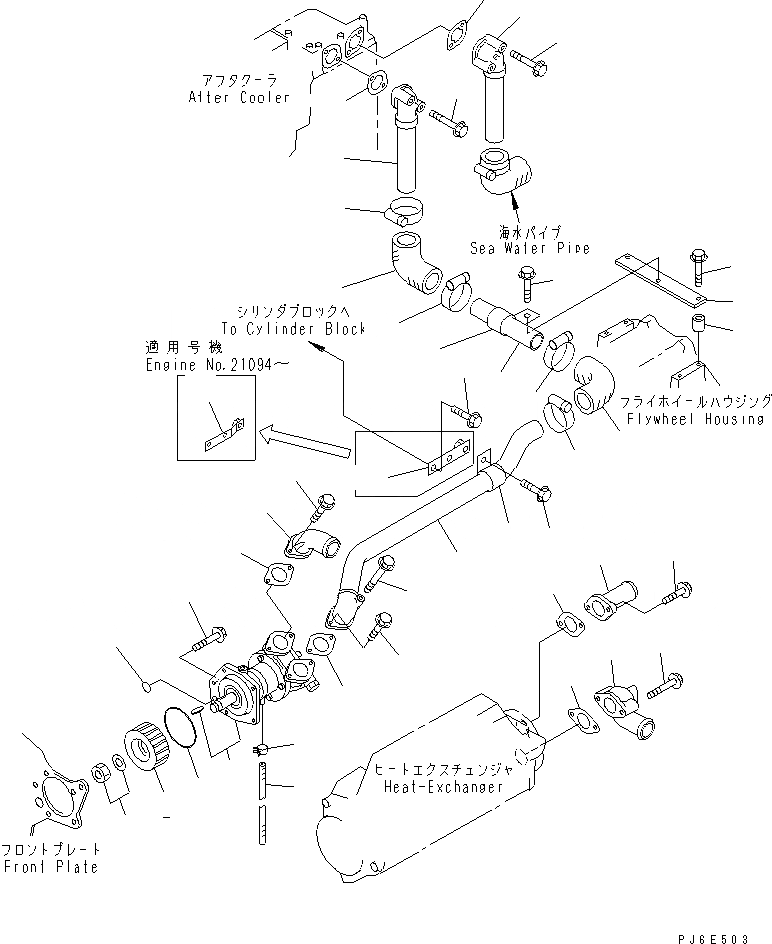 アフタクーラ
After Cooler

海水パイプ
Sea Water Pipe

シリンダブロックへ
To Cylinder Block

適用号機
Engine No.21094～

フライホイールハウジング
Flywheel Housing

ヒートエクスチェンジャ
Heat-Exchanger

フロントプレート
Front Plate

PJ6E503