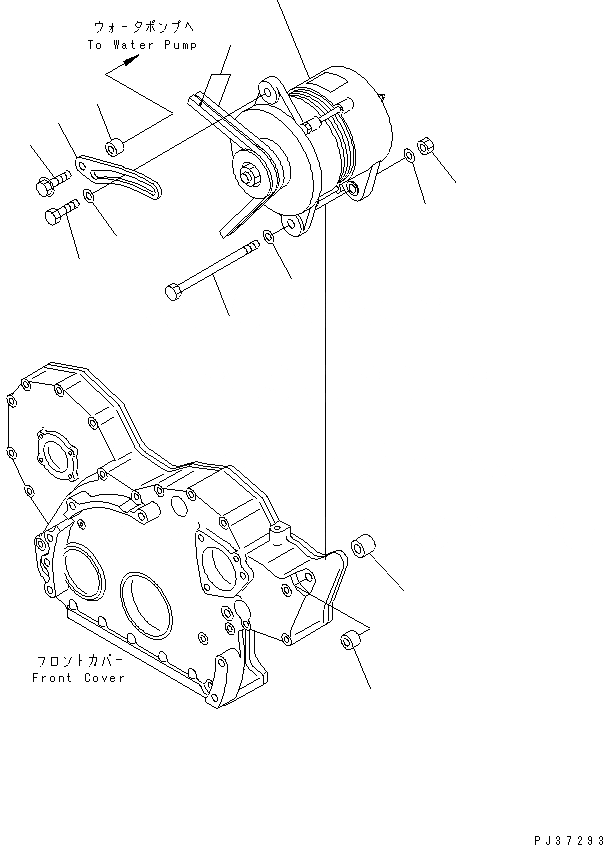 ウォータポンプへ
To Water Pump

フロントカバー
Front Cover

PJ37293