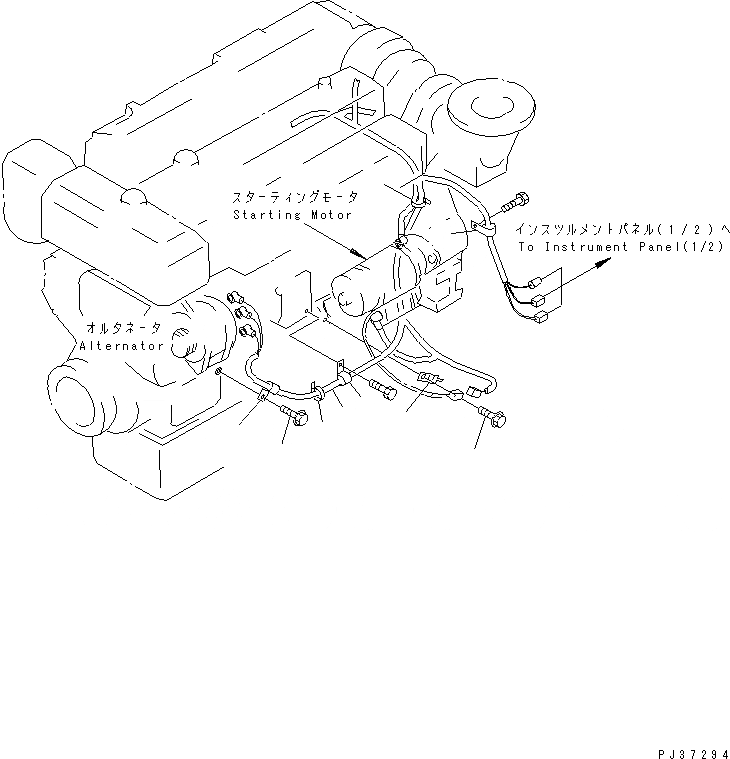 スターティングモータ
Starting Motor

インスツルメントパネル(1/2)へ
To Instrument Panel(1/2)

オルタネータ
Alternator

PJ37294