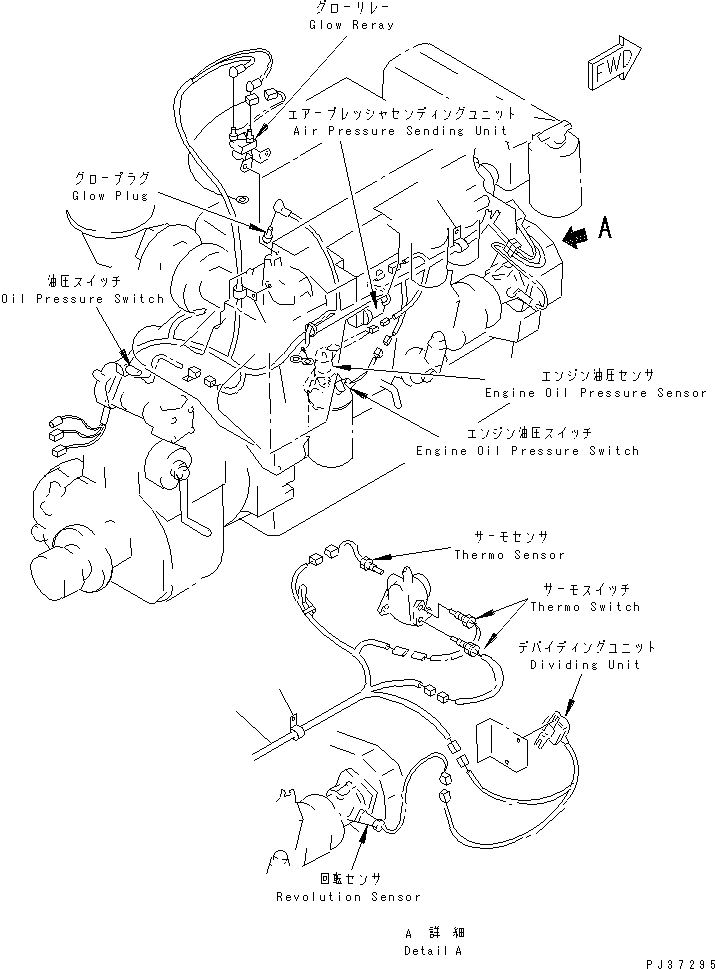 グローリレー
Glow Reray

FWD

エアープレッシャセンディングユニット
Air Pressure Sending Unit

グロープラグ
Glow Plug

A

油圧スイッチ
Oil Pressure Switch

エンジン油圧センサ
Engine Oil Pressure Sensor

エンジン油圧スイッチ
Engine Oil Pressure Switch

サーモセンサ
Thermo Sensor

サーモスイッチ
Thermo Switch

デバイディングユニット
Dividing Unit

回転センサ
Revolution Sensor

A 詳細
Detail A

PJ37295