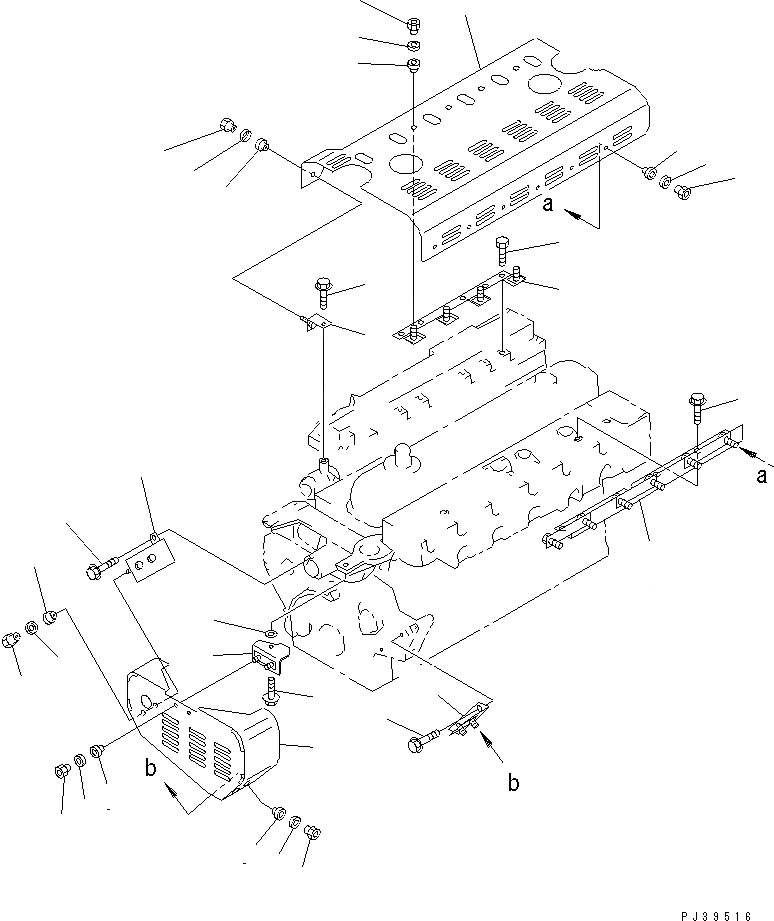 a
a
b
b
PJ39516