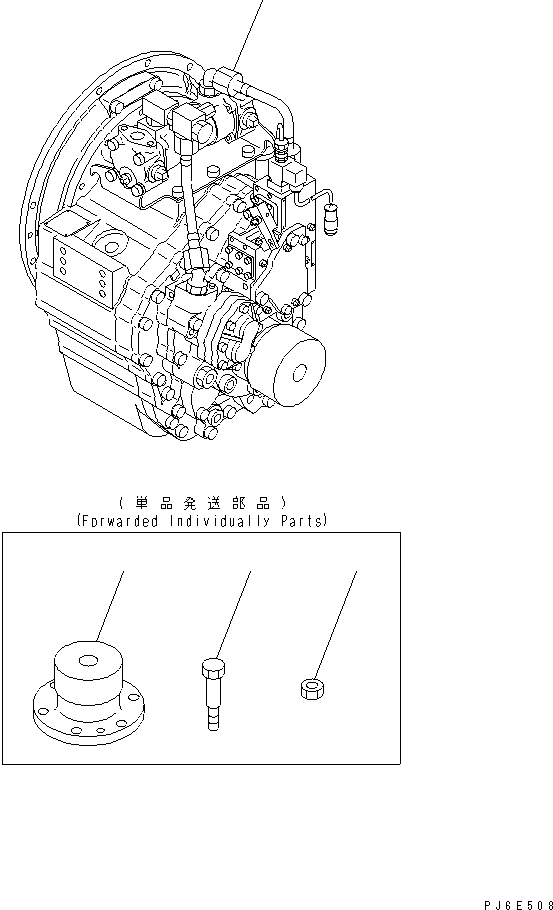 ( 単 品 発 送 部 品 )
(Forwarded Individually Parts)

PJ6E508