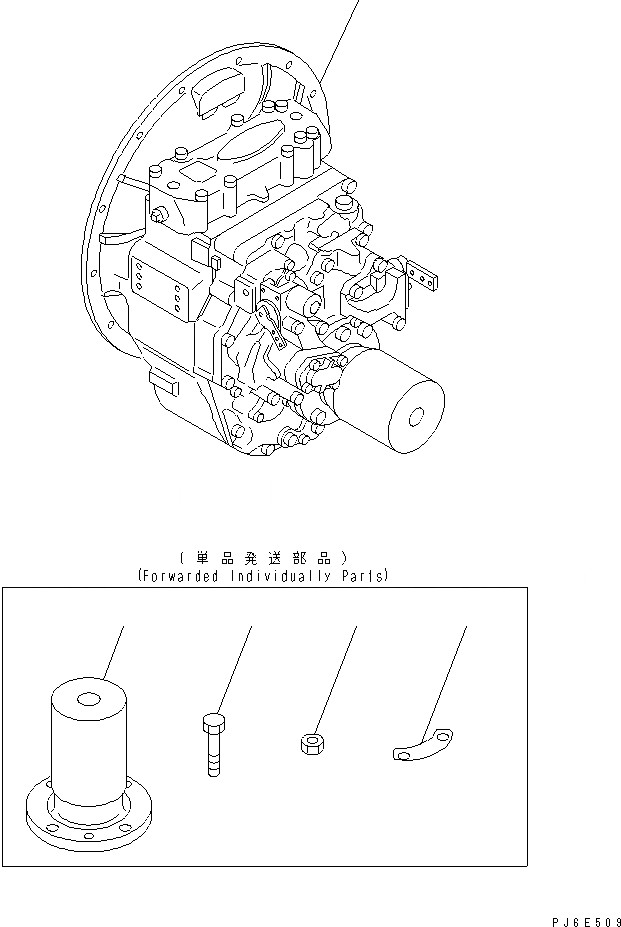 (単品発送部品)
(Forwarded Individually Parts)

PJ6E509