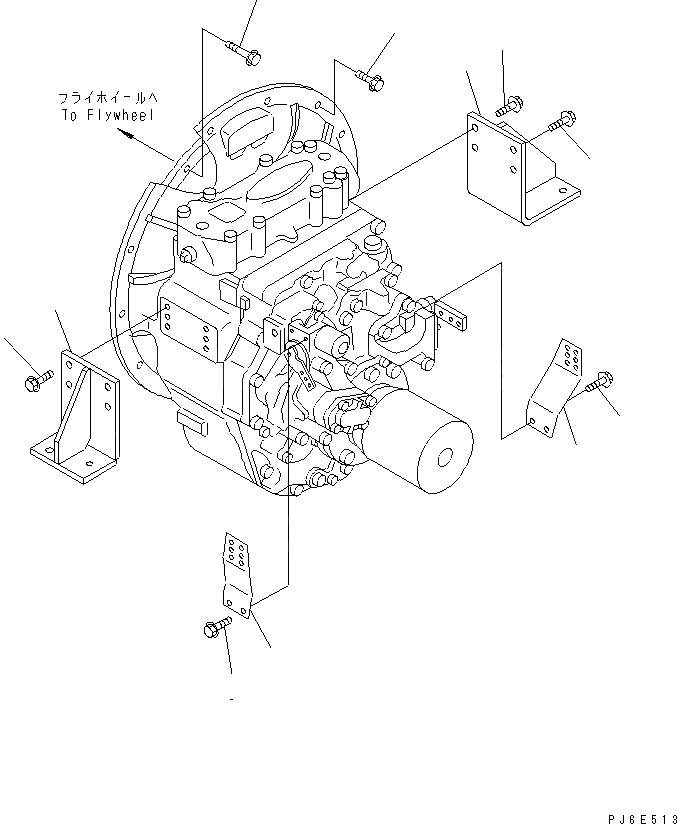 フライホイールへ
To Flywheel

PJ6E513