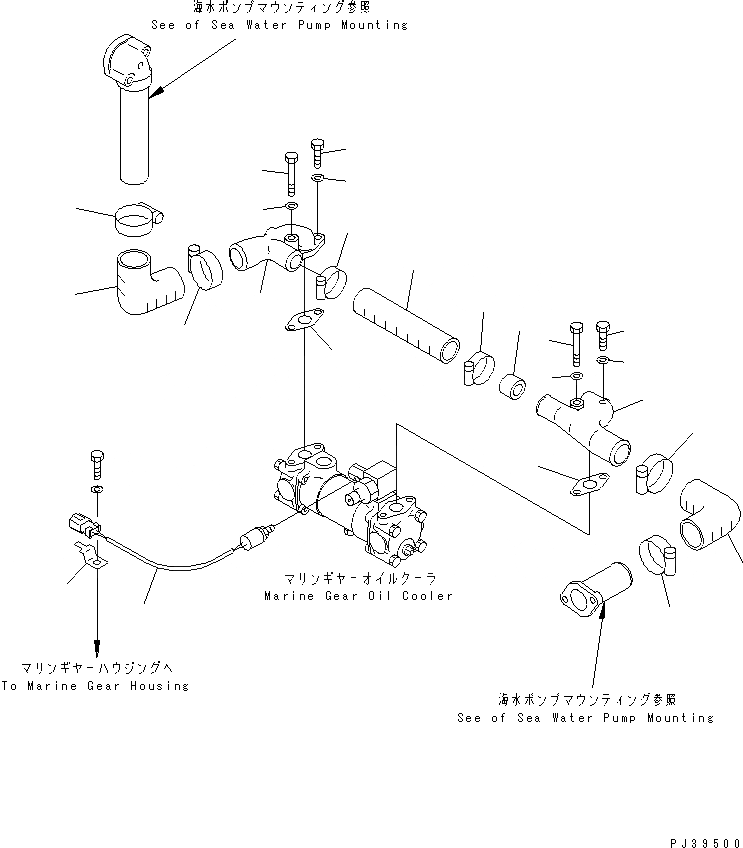 海水ポンプマウンティング参照
See of Sea Water Pump Mounting

マリンギヤーオイルクーラ
Marine Gear Oil Cooler

マリンギヤーハウジングへ
To Marine Gear Housing

海水ポンプマウンティング参照
See of Sea Water Pump Mounting

PJ39500