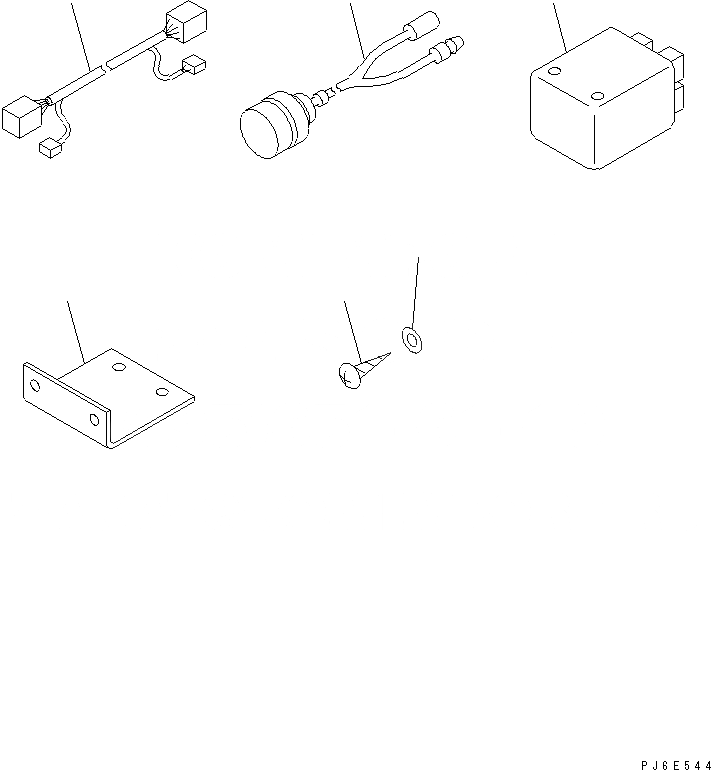 PJ6E544