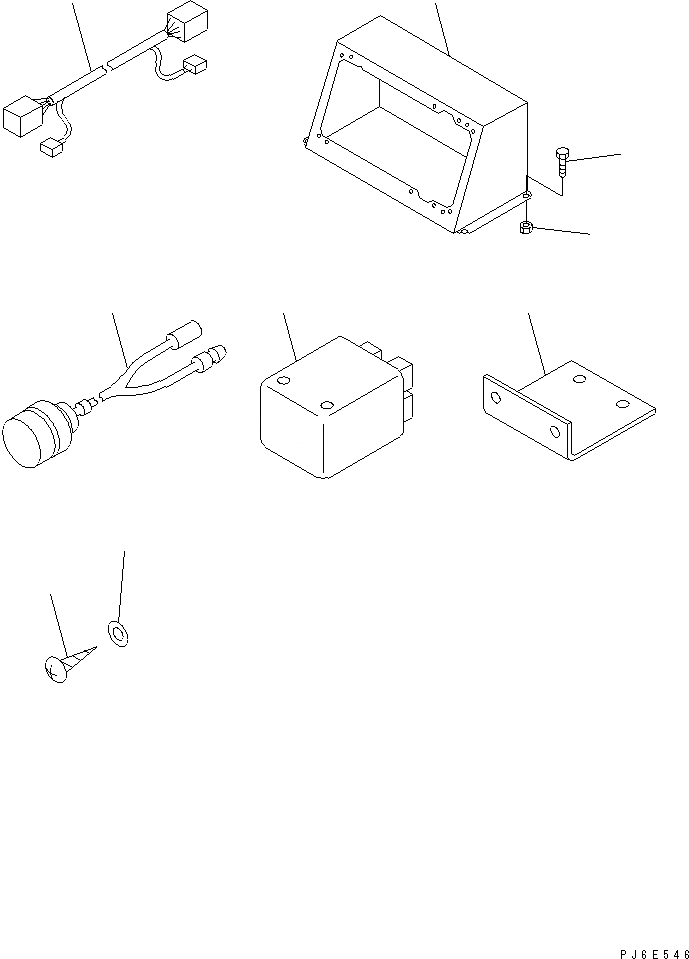 PJ6E546