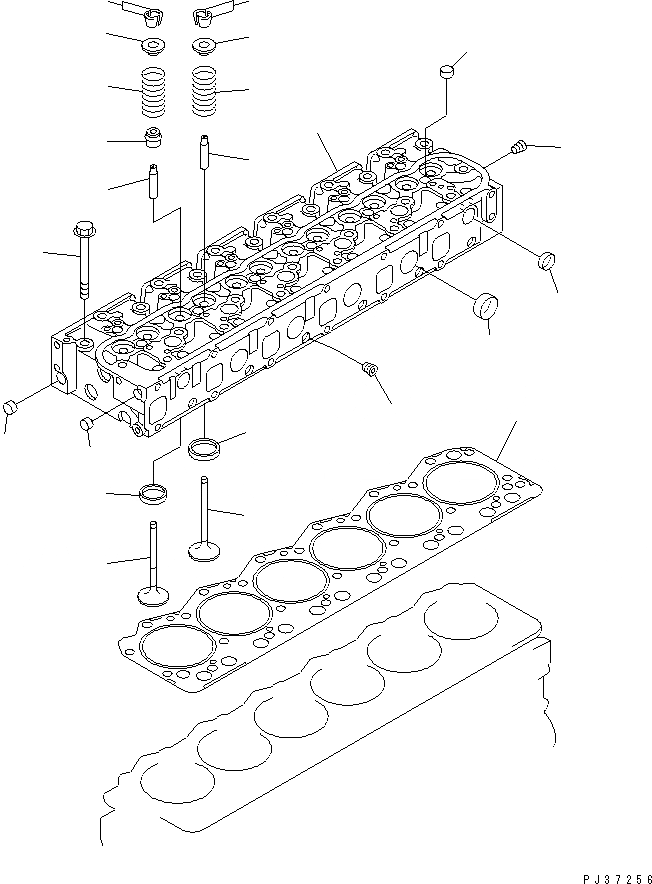 PJ37256