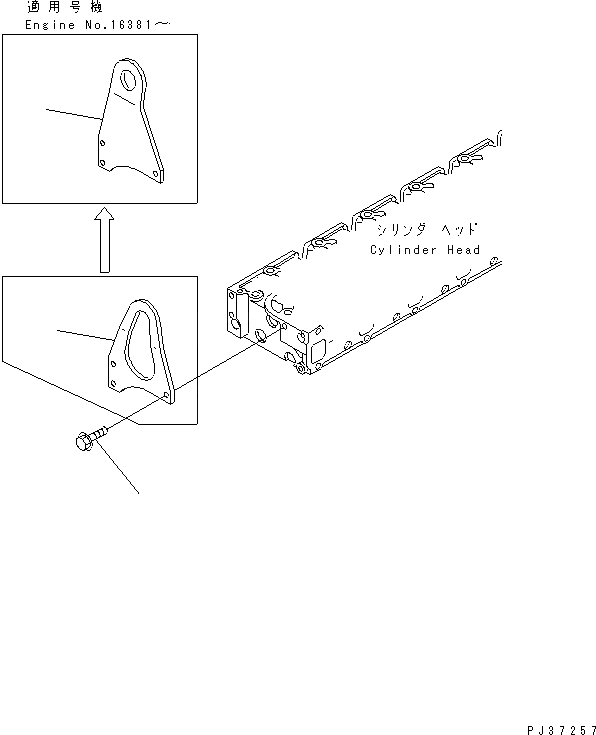 適用号機
Engine No.16381～

シリンダ ヘッド
Cylinder Head

PJ37257