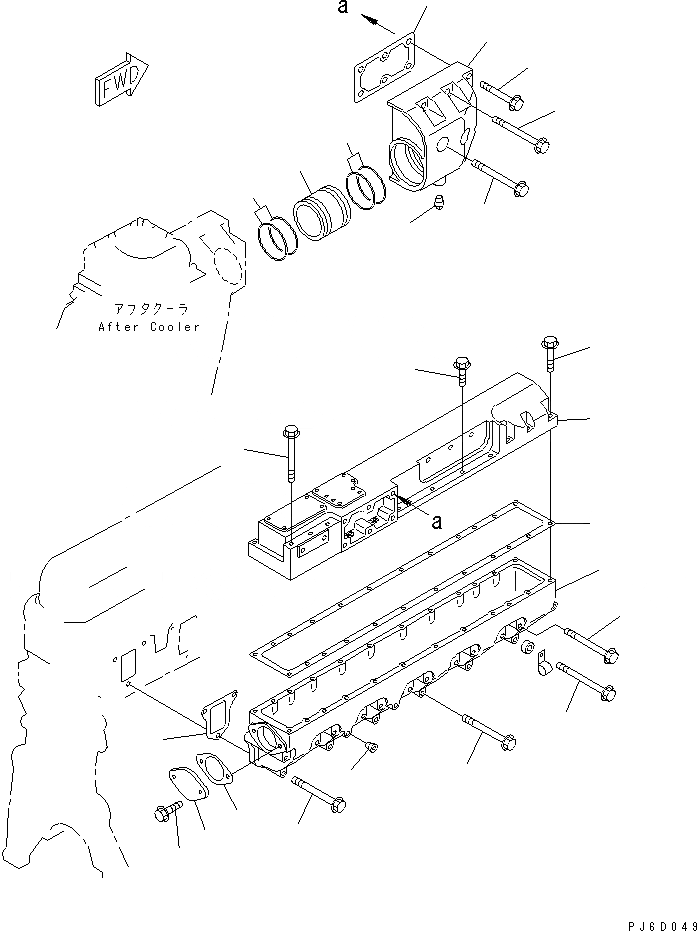 a

FWD

アフタクーラ
After Cooler

a

PJ6D049