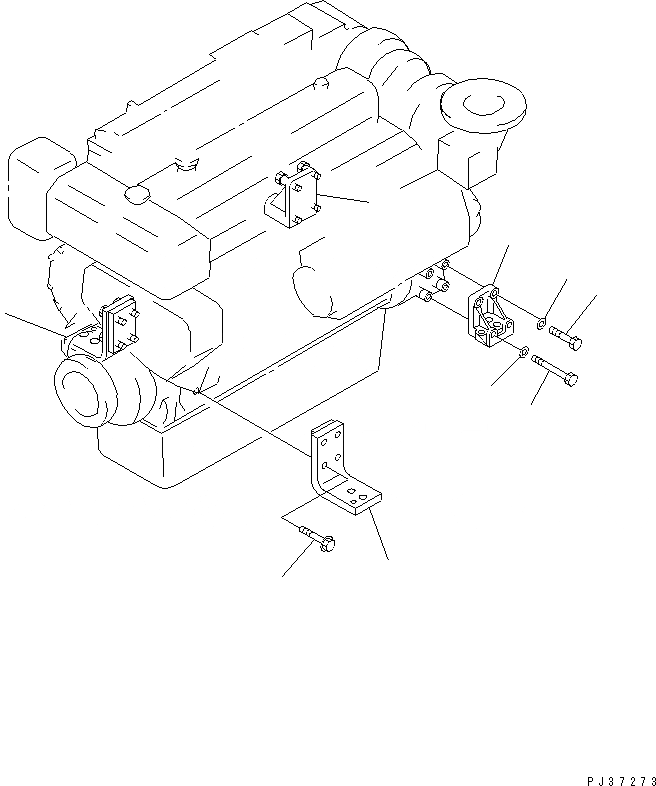 PJ37273