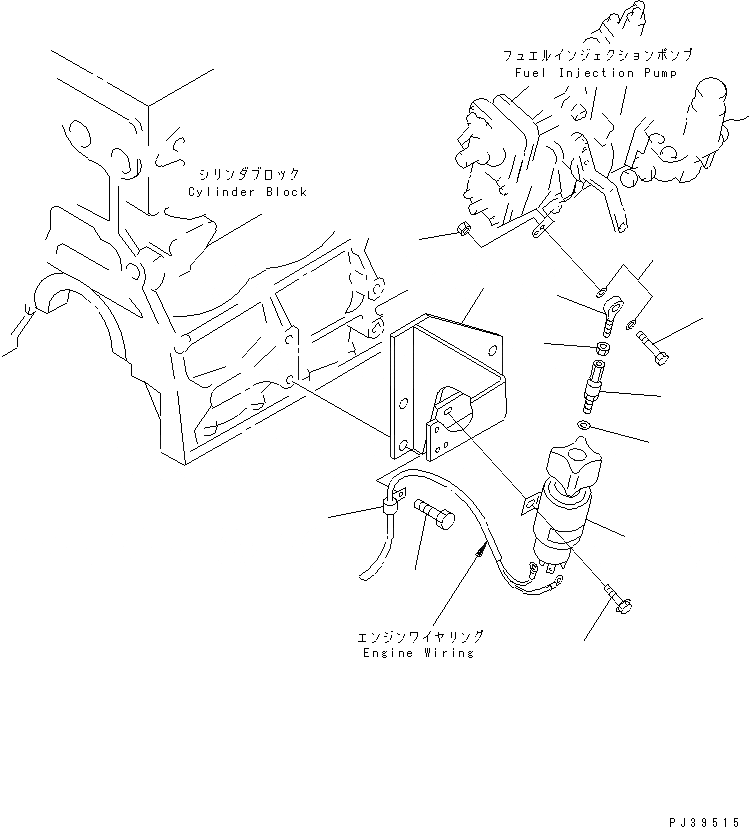 フュエルインジェクションポンプ
Fuel Injection Pump

シリンダブロック
Cylinder Block

エンジンワイヤリング
Engine Wiring

PJ39515