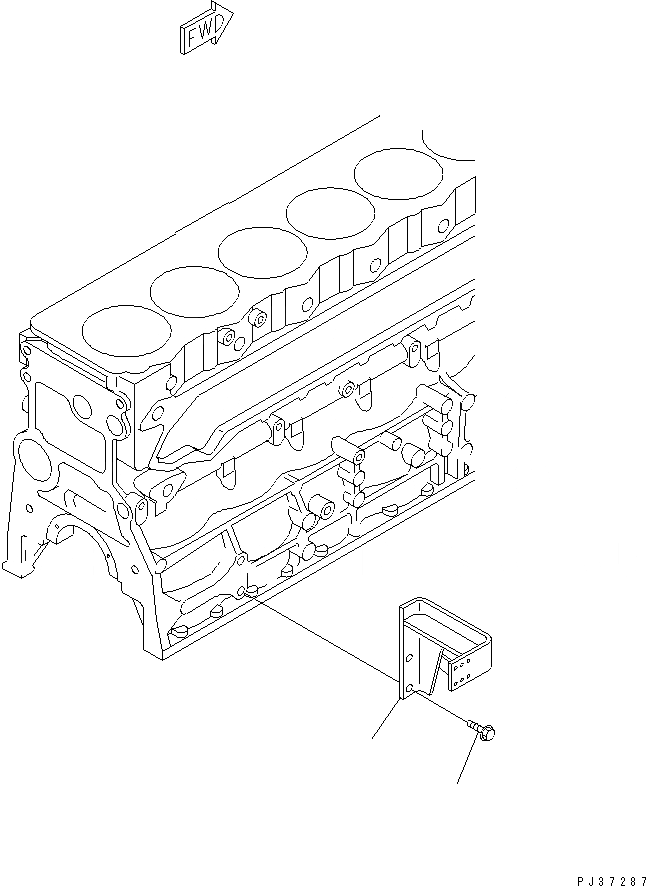 FWD

PJ37287