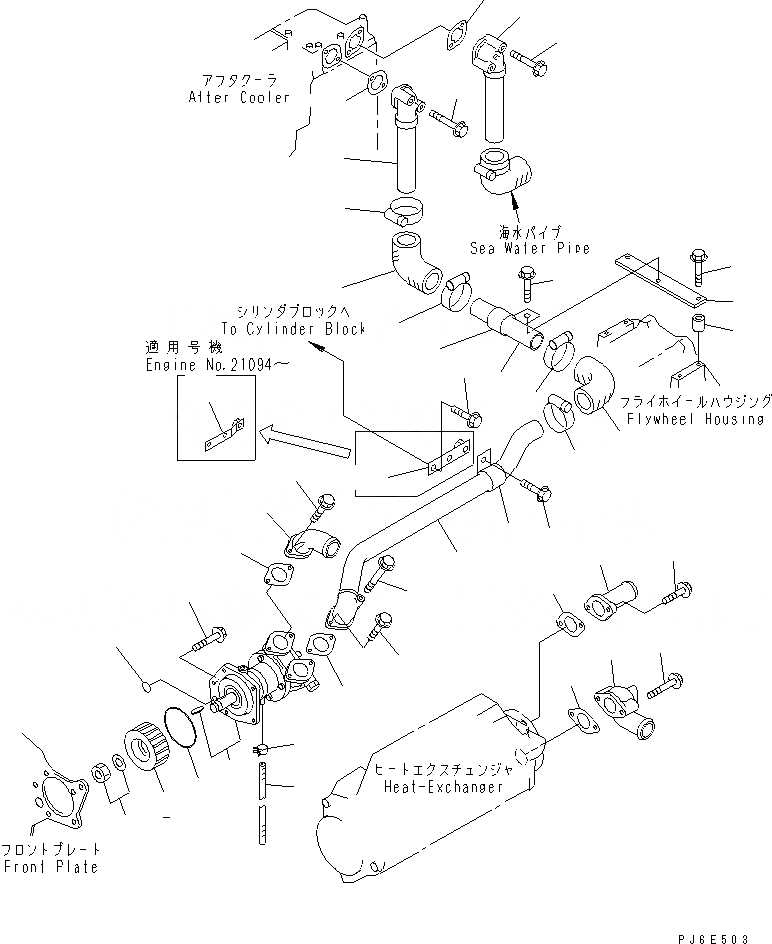 アフタクーラ
After Cooler

海水パイプ
Sea Water Pipe

シリンダブロックへ
To Cylinder Block

適用号機
Engine No.21094～

フライホイールハウジング
Flywheel Housing

ヒートエクスチェンジャ
Heat-Exchanger

フロントプレート
Front Plate

PJ6E503