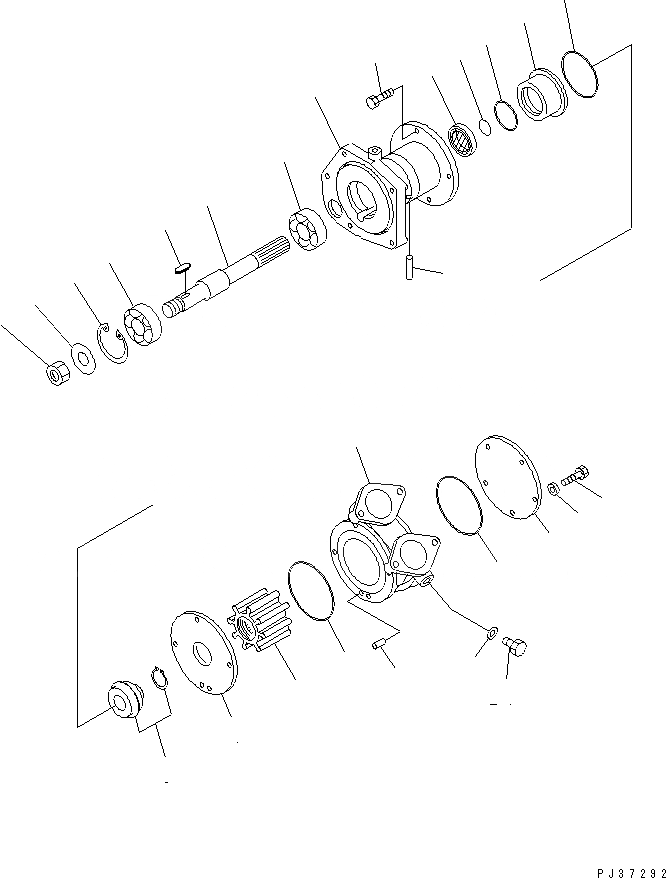 PJ37292