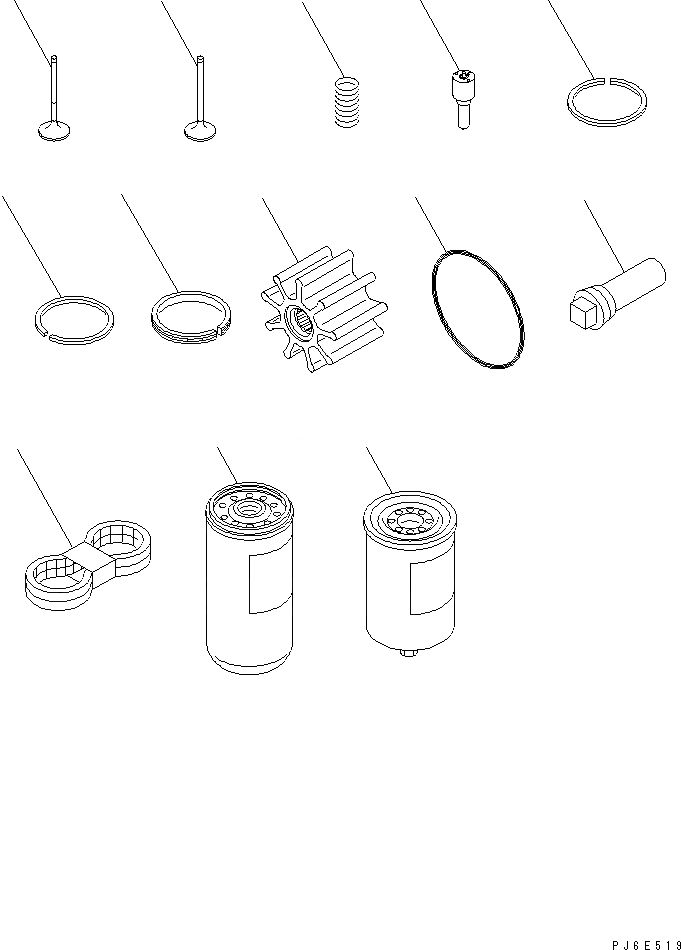 PJ6E519