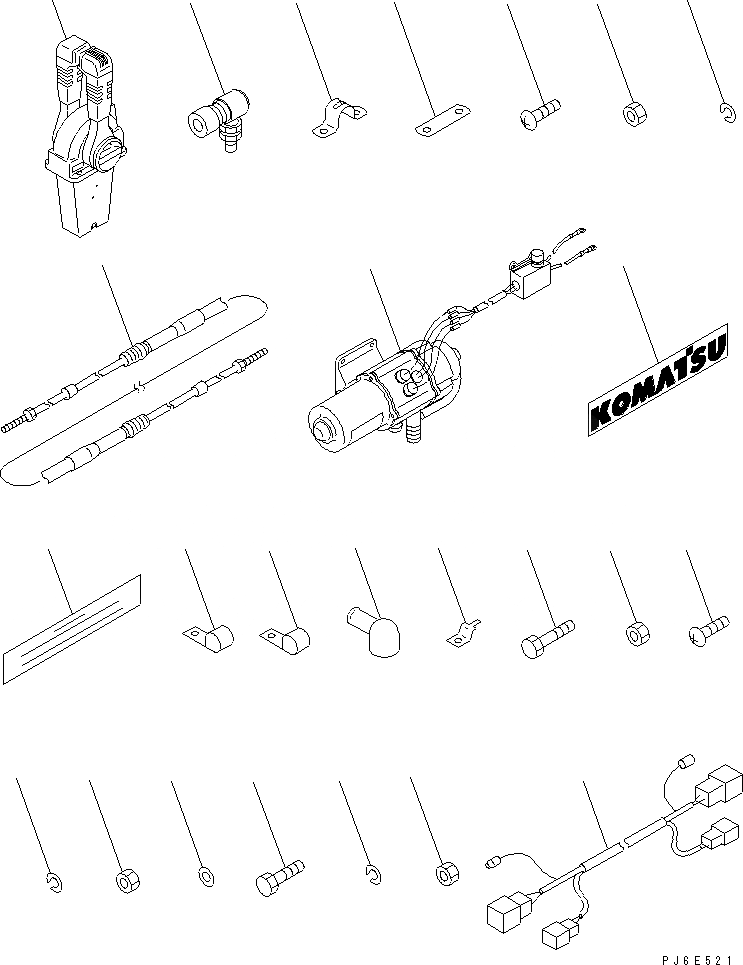 KOMATSU

PJ6E521