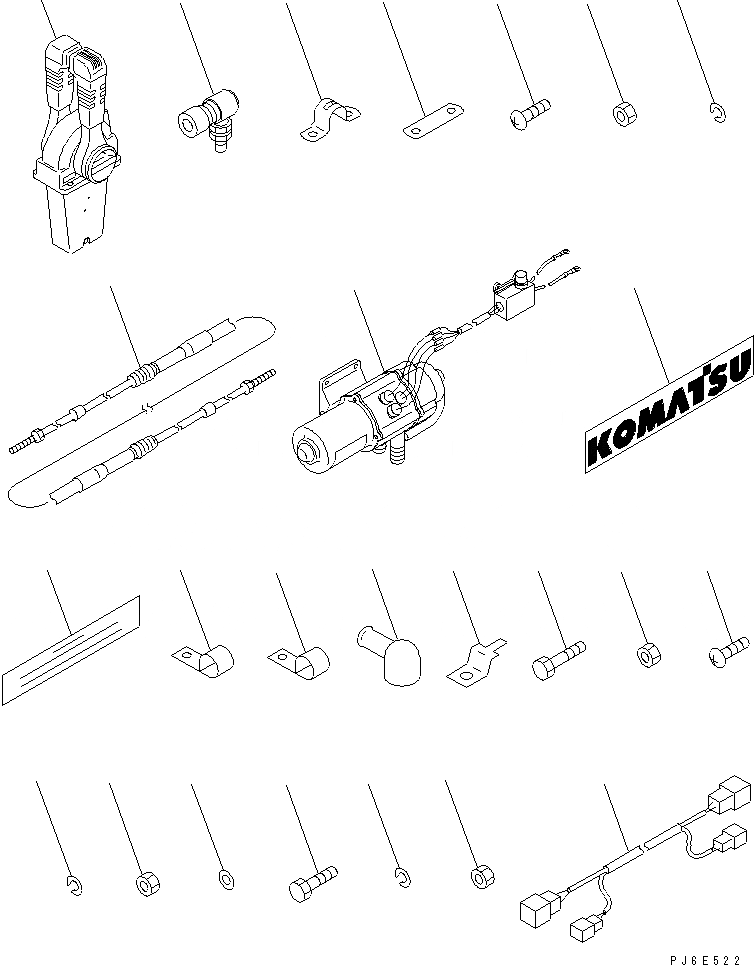 KOMATSU

PJ6E522