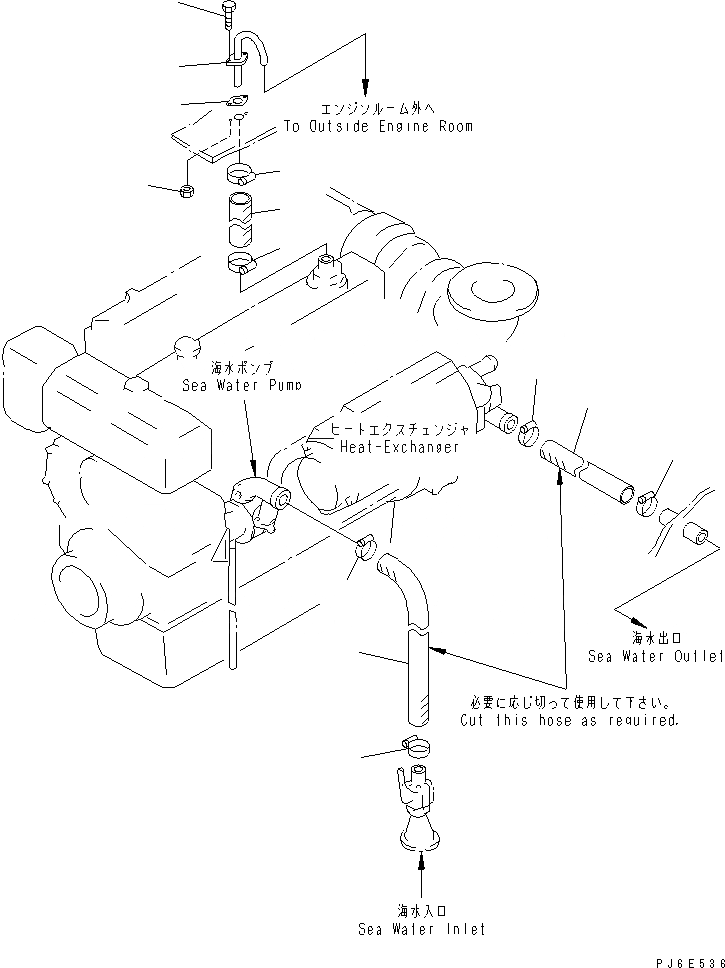 エンジンルーム外へ
To Outside Engine Room

海水ポンプ
Sea Water Pump

ヒートエクスチェンジャ
Heat-Exchanger

海水出口
Sea Water Outlet

必要に応じ切って使用して下さい。
Cut this hose as required.

海水入口
Sea Water Inlet

PJ6E536