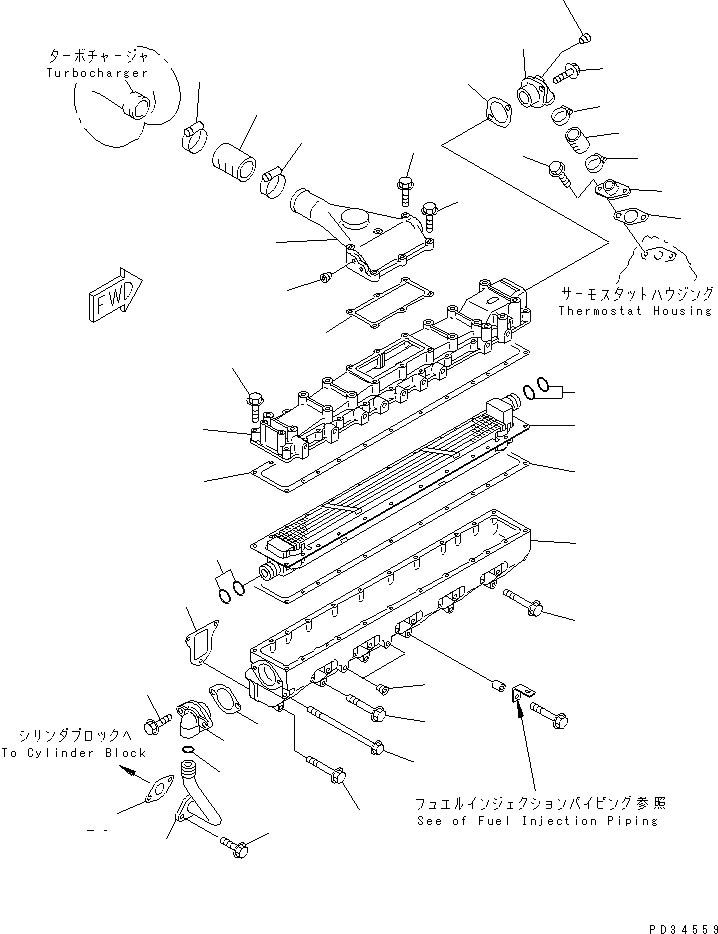 ターボチャージャ
Turbocharger

FWD

サーモスタットハウジング
Thermostat Housing

シリンダブロックへ
To Cylinder Block

フュエルインジェクションパイピング参照
See of Fuel Injection Piping

PD34559