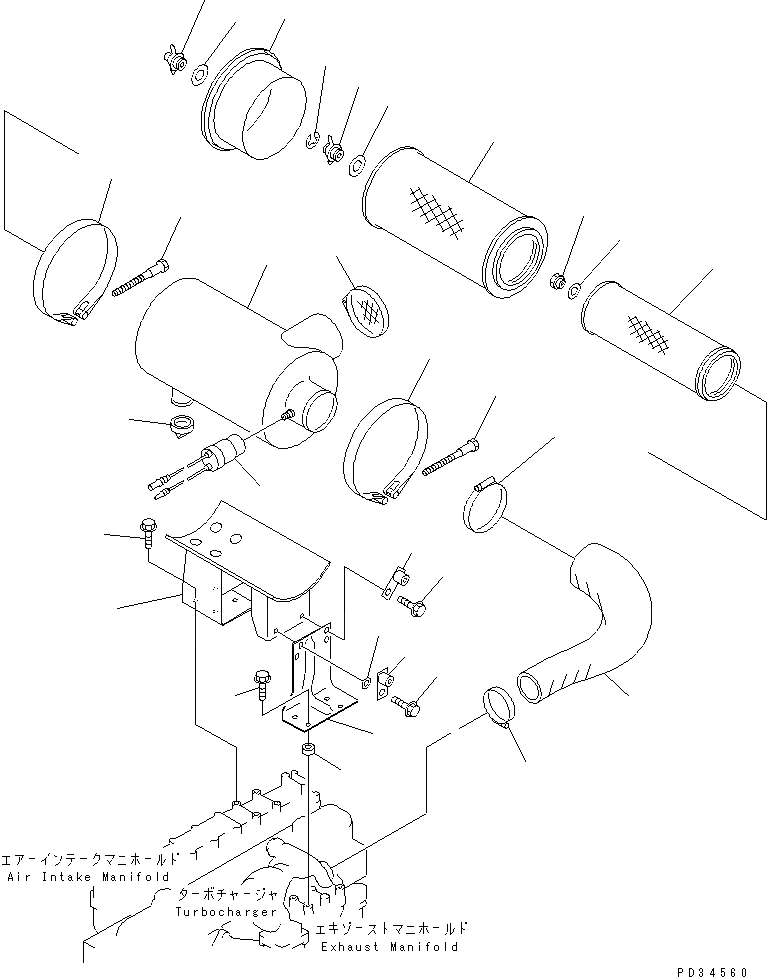 エアーインテークマニホールド
Air Intake Manifold

ターボチャージャ
Turbocharger

エキゾーストマニホールド
Exhaust Manifold

PD34560